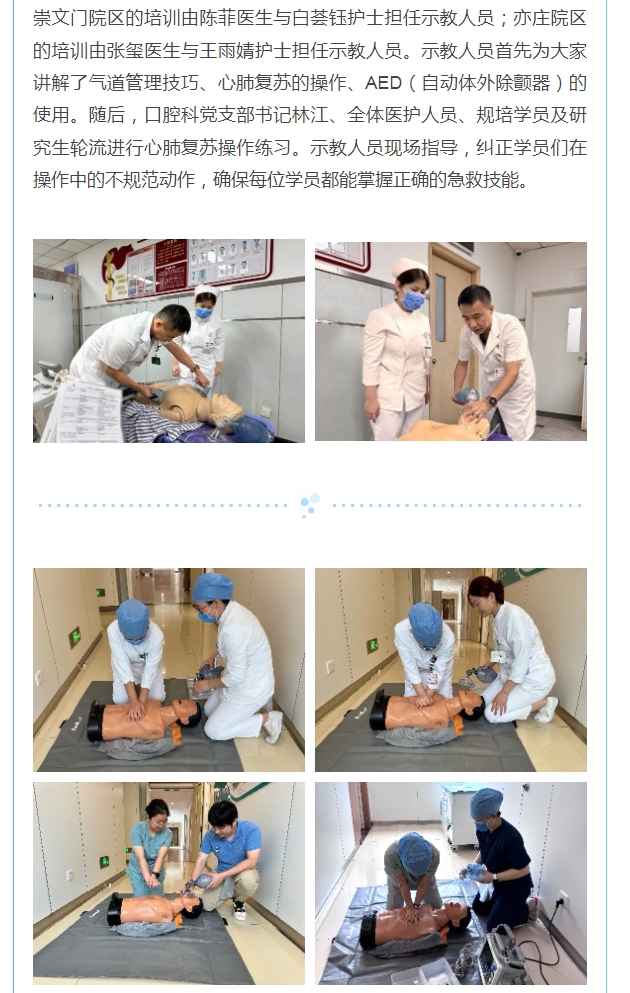 崇文门院区的培训由陈菲医生与白荟钰护士担任示教人员；亦庄院区的培训由张玺医生与王雨婧护士担任示教人员。示教人员首先为大家讲解了气道管理技巧、心肺复苏的操作、AED（自动体外除颤器）的使用。随后，口腔科党支部书记林江、全体医护人员、规培学员及研究生轮流进行心肺复苏操作练习。示教人员现场指导，纠正学员们在操作中的不规范动作，确保每位学员都能掌握正确的急救技能。